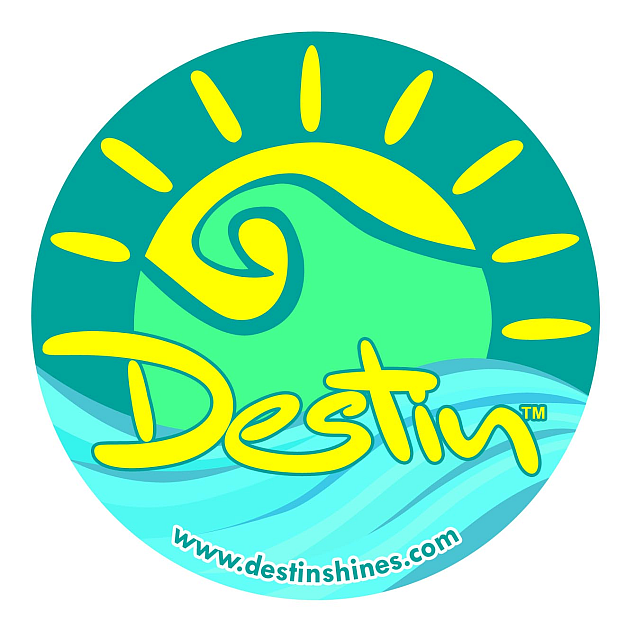 Destin™

www.destinshines.com